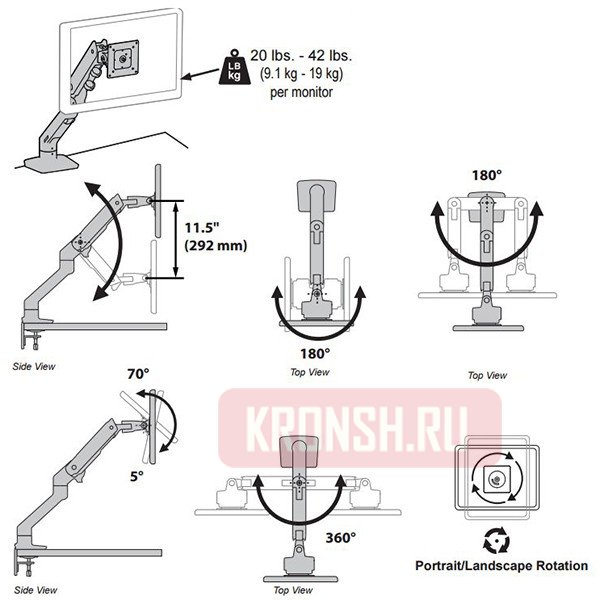 LB kg
20 lbs. - 42 lbs.
(9.1 kg - 19 kg)
per monitor

11.5"
(292 mm)

Side View

180°

Top View

180°

Top View

70°

5°

Side View

KRONSH.RU

360°

Top View

Portrait/Landscape Rotation