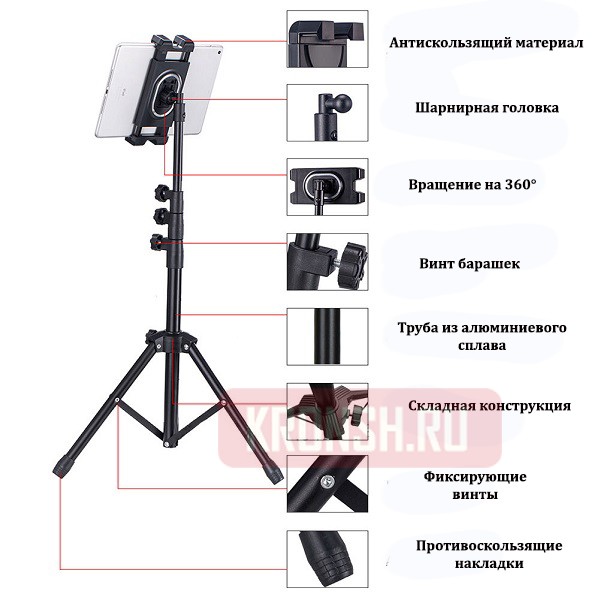 Антискользящий материал

Шарнирная головка

Вращение на 360°

Винт барашек

Труба из алюминиевого сплава

Складная конструкция

KRONSH.RU

Фиксирующие винты

Противоскользящие накладки