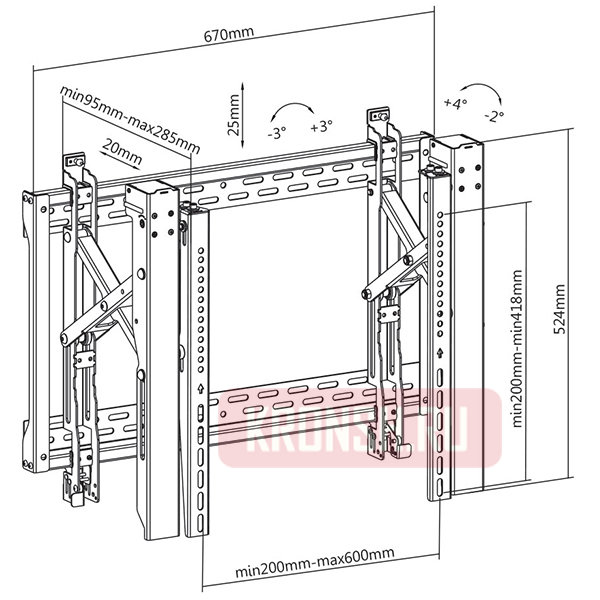 670mm

min95mm-max285mm

20mm

25mm

-3°

+3°

+4°

-2°

min200mm-min418mm

524mm

KRONS.RU

min200mm-max600mm