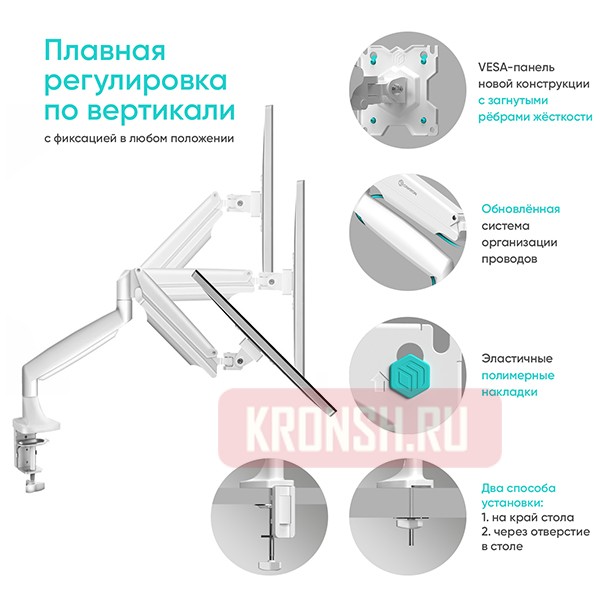 Плавная регулировка по вертикали

с фиксацией в любом положении

VESA-панель новой конструкции с загнутыми рёбрами жёсткости

Обновлённая система организации проводов

Эластичные полимерные накладки

KRONSH.RU

Два способа установки:
1. на край стола
2. через отверстие в столе