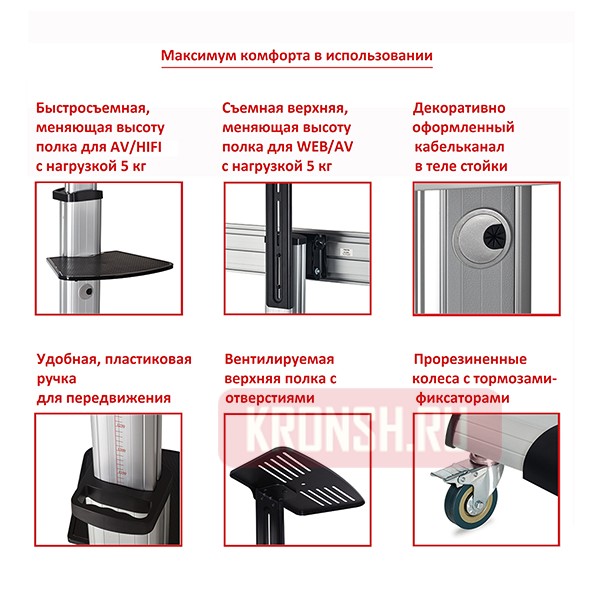 Максимум комфорта в использовании

Быстросъемная, меняющая высоту полка для AV/HIFI с нагрузкой 5 кг

Съемная верхняя, меняющая высоту полка для WEB/AV с нагрузкой 5 кг

Декоративно оформленный кабельканал в теле стойки

Удобная, пластиковая ручка для передвижения

Вентилируемая верхняя полка с отверстиями

Прорезиненные колеса с тормозами-фиксаторами

KRONSH.RU