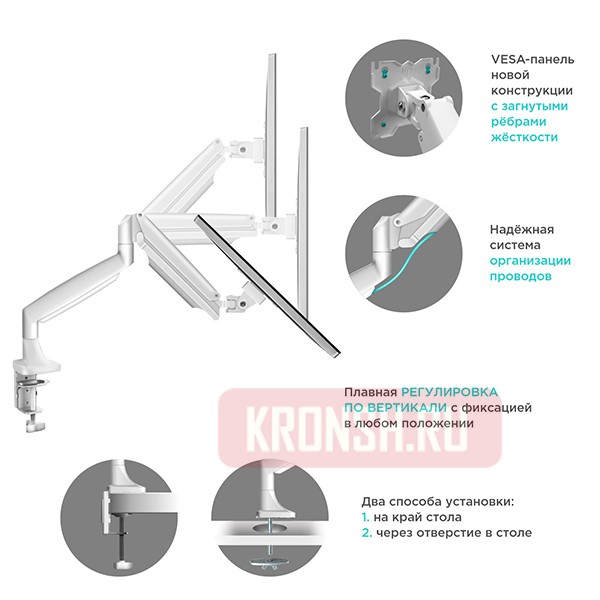 VESA-панель новой конструкции с загнутыми рёбрами жёсткости

Надёжная система организации проводов

Плавная РЕГУЛИРОВКА ПО ВЕРТИКАЛИ с фиксацией в любом положении

KRONSH.RU

Два способа установки:
1. на край стола
2. через отверстие в столе