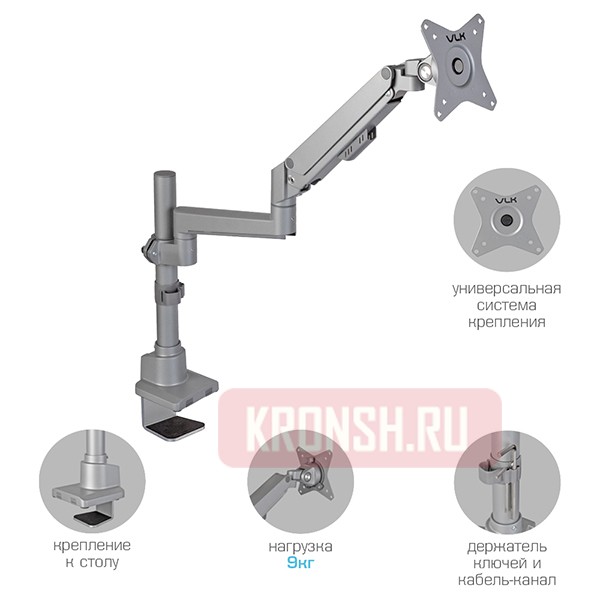 VLK

VLK

универсальная система крепления

KRONSH.RU

крепление к столу

нагрузка 9кг

держатель ключей и кабель-канал