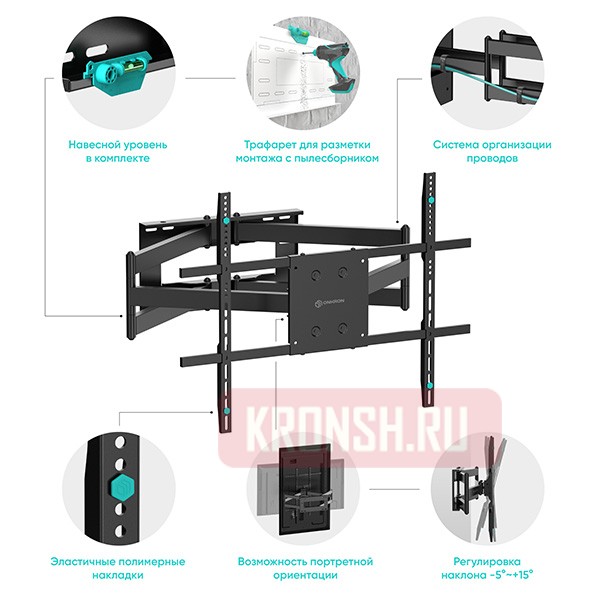 Навесной уровень в комплекте

Трафарет для разметки монтажа с пылесборником

Система организации проводов

ONKRON

KRONSH.RU

Эластичные полимерные накладки

Возможность портретной ориентации

Регулировка наклона -5°~+15°