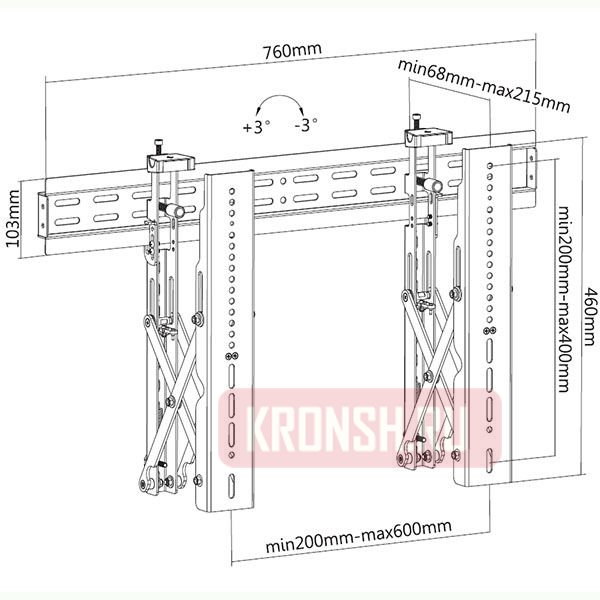 760mm

min68mm-max215mm

+3° -3°

103mm

min200mm-max400mm

460mm

KRONSH.RU

min200mm-max600mm