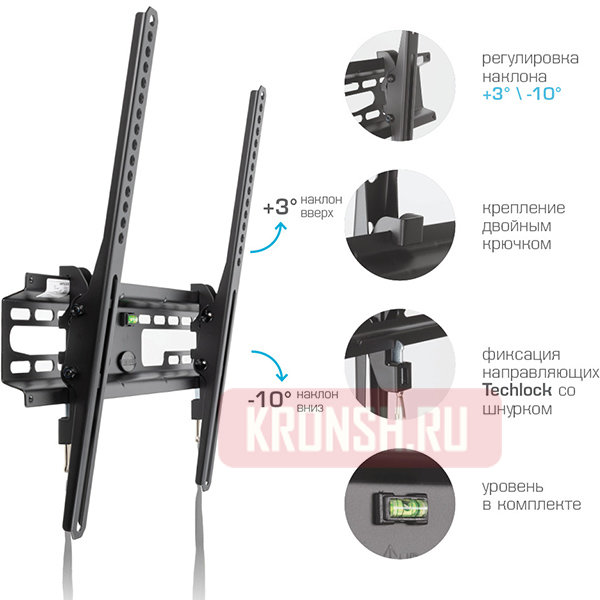 +3° наклон вверх

-10° наклон вниз

регулировка наклона +3° \ -10°

крепление двойным крючком

фиксация направляющих Techlock со шнурком

уровень в комплекте

KRONSH.RU