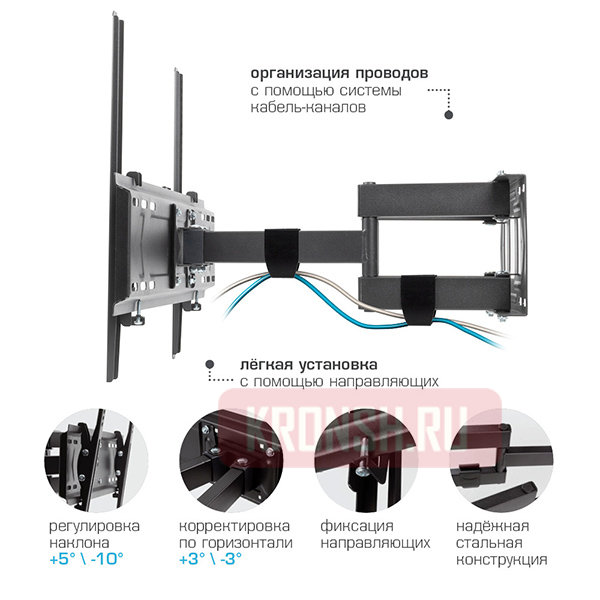 организация проводов
с помощью системы
кабель-каналов

лёгкая установка
с помощью направляющих

KRONSH.RU

регулировка
наклона
+5° \ -10°

корректировка
по горизонтали
+3° \ -3°

фиксация
направляющих

надёжная
стальная
конструкция