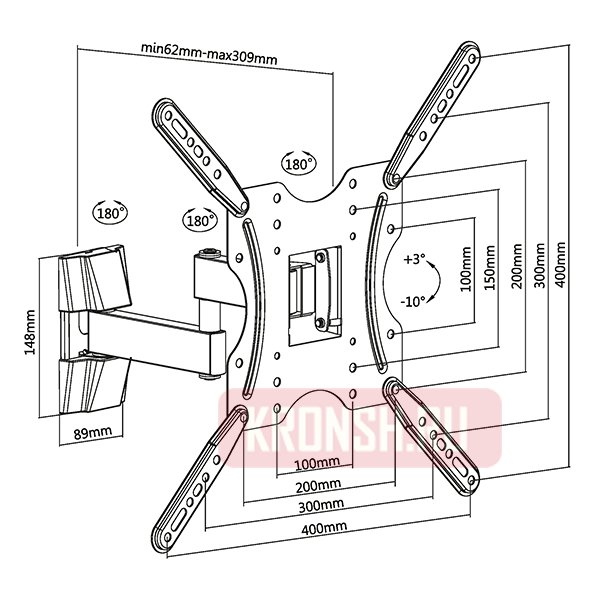 min62mm-max309mm

180°

180°

180°

+3°

-10°

100mm

150mm

200mm

300mm

400mm

148mm

89mm

KRONSH.RU

100mm

200mm

300mm

400mm