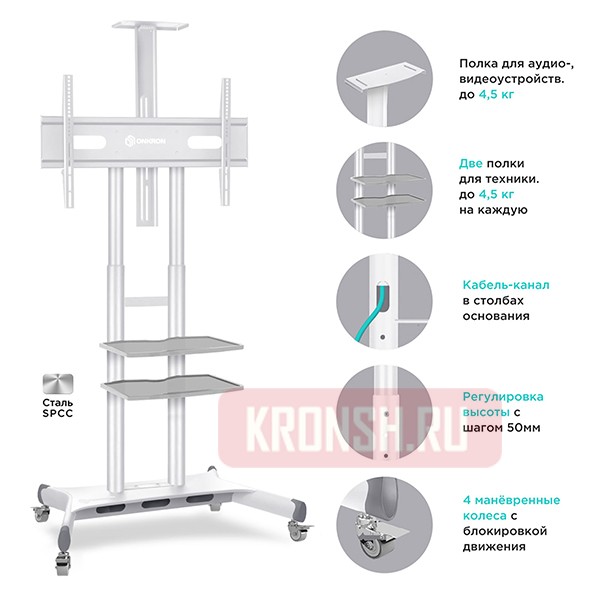 ONKRON

Сталь SPCC

Полка для аудио-, видеоустройств. до 4,5 кг

Две полки для техники. до 4,5 кг на каждую

Кабель-канал в столбах основания

Регулировка высоты с шагом 50мм

4 манёвренные колеса с блокировкой движения

KRONSH.RU